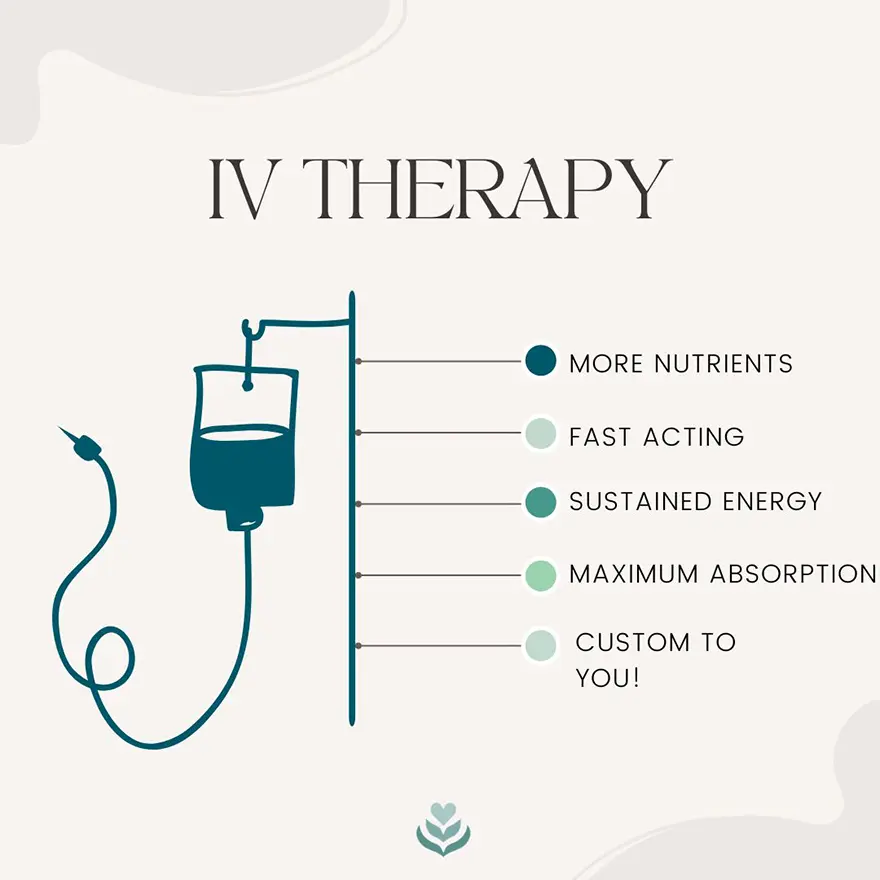 IV THERAPY

MORE NUTRIENTS

FAST ACTING

SUSTAINED ENERGY

MAXIMUM ABSORPTION

CUSTOM TO YOU!